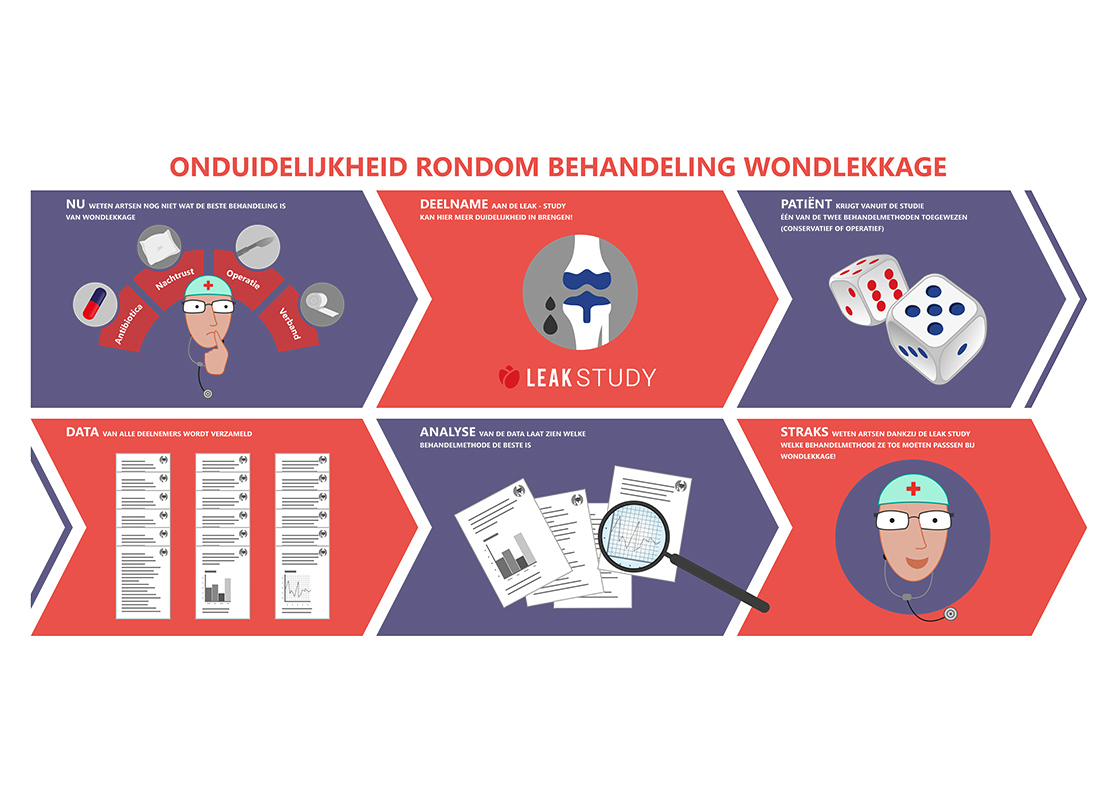 ONDUIDELIJKHEID RONDOM BEHANDELING WONDLEKKAGE

NU WETEN ARTSEN NOG NIET WAT DE BESTE BEHANDELING IS VAN WONDLEKKAGE

Antibiotica

Nachtrust

Operatie

Verband

DEELNAME AAN DE LEAK - STUDY KAN HIER MEER DUIDELIJKHEID IN BRENGEN!

LEAK STUDY

PATIËNT KRIJGT VANUIT DE STUDIE ÉÉN VAN DE TWEE BEHANDELMETHODEN TOEGEWEZEN (CONSERVATIEF OF OPERATIEF)

DATA VAN ALLE DEELNEMERS WORDT VERZAMELD

ANALYSE VAN DE DATA LAAT ZIEN WELKE BEHANDELMETHODE DE BESTE IS

STRAKS WETEN ARTSEN DANKZIJ DE LEAK STUDY WELKE BEHANDELMETHODE ZE TOE MOETEN PASSSEN BIJ WONDLEKKAGE!